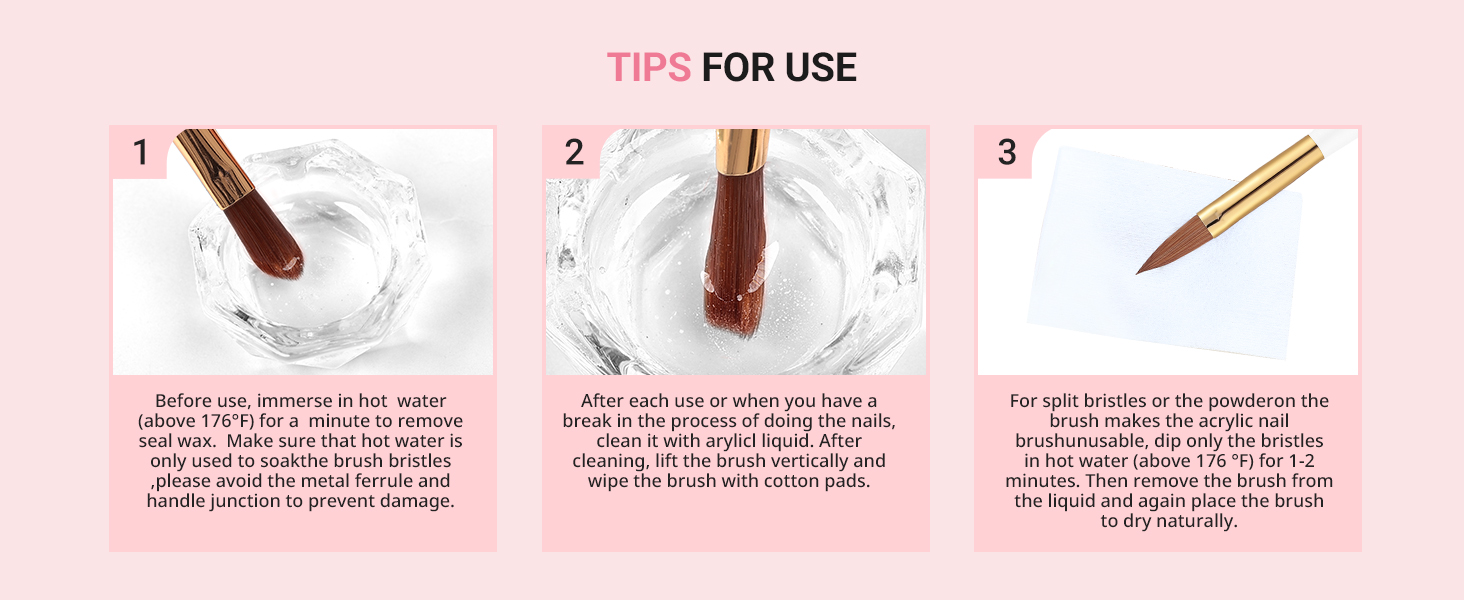 TIPS FOR USE

1

Before use, immerse in hot water (above 176°F) for a minute to remove seal wax. Make sure that hot water is only used to soakthe brush bristles ,please avoid the metal ferrule and handle junction to prevent damage.

2

After each use or when you have a break in the process of doing the nails, clean it with arylicl liquid. After cleaning, lift the brush vertically and wipe the brush with cotton pads.

3

For split bristles or the powderon the brush makes the acrylic nail brushunusable, dip only the bristles in hot water (above 176 °F) for 1-2 minutes. Then remove the brush from the liquid and again place the brush to dry naturally.